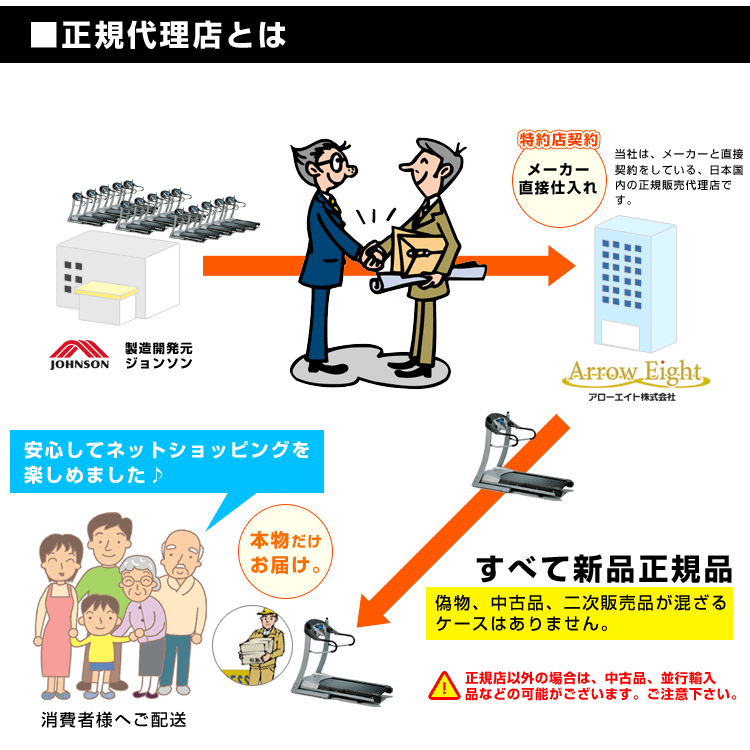 ■正規代理店とは

特約店契約

メーカー直接仕入れ

当社は、メーカーと直接契約をしている、日本国内の正規販売代理店です。

JOHNSON

製造開発元
ジョンソン

Arrow Eight
アローエイト株式会社

安心してネットショッピングを楽しめました♪

本物だけお届け。

すべて新品正規品

偽物、中古品、二次販売品が混ざるケースはありません。

正規店以外の場合は、中古品、並行輸入品などの可能性がございます。ご注意下さい。

消費者様へご配送